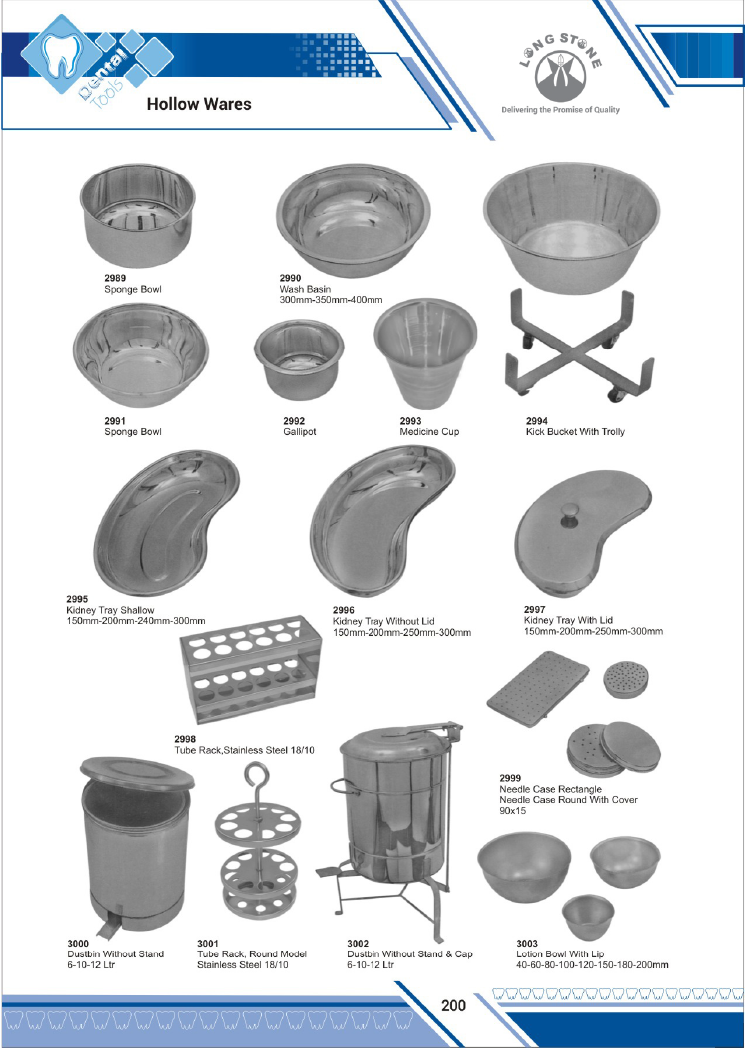 Dental Tools

Hollow Wares

LONG STONE

Delivering the Promise of Quality

2989
Sponge Bowl

2990
Wash Basin
300mm-350mm-400mm

2991
Sponge Bowl

2992
Gallipot

2993
Medicine Cup

2994
Kick Bucket With Trolly

2995
Kidney Tray Shallow
150mm-200mm-240mm-300mm

2996
Kidney Tray Without Lid
150mm-200mm-250mm-300mm

2997
Kidney Tray With Lid
150mm-200mm-250mm-300mm

2998
Tube Rack,Stainless Steel 18/10

2999
Needle Case Rectangle
Needle Case Round With Cover
90x15

3000
Dustbin Without Stand
6-10-12 Ltr

3001
Tube Rack, Round Model
Stainless Steel 18/10

3002
Dustbin Without Stand & Cap
6-10-12 Ltr

3003
Lotion Bowl With Lip
40-60-80-100-120-150-180-200mm

200